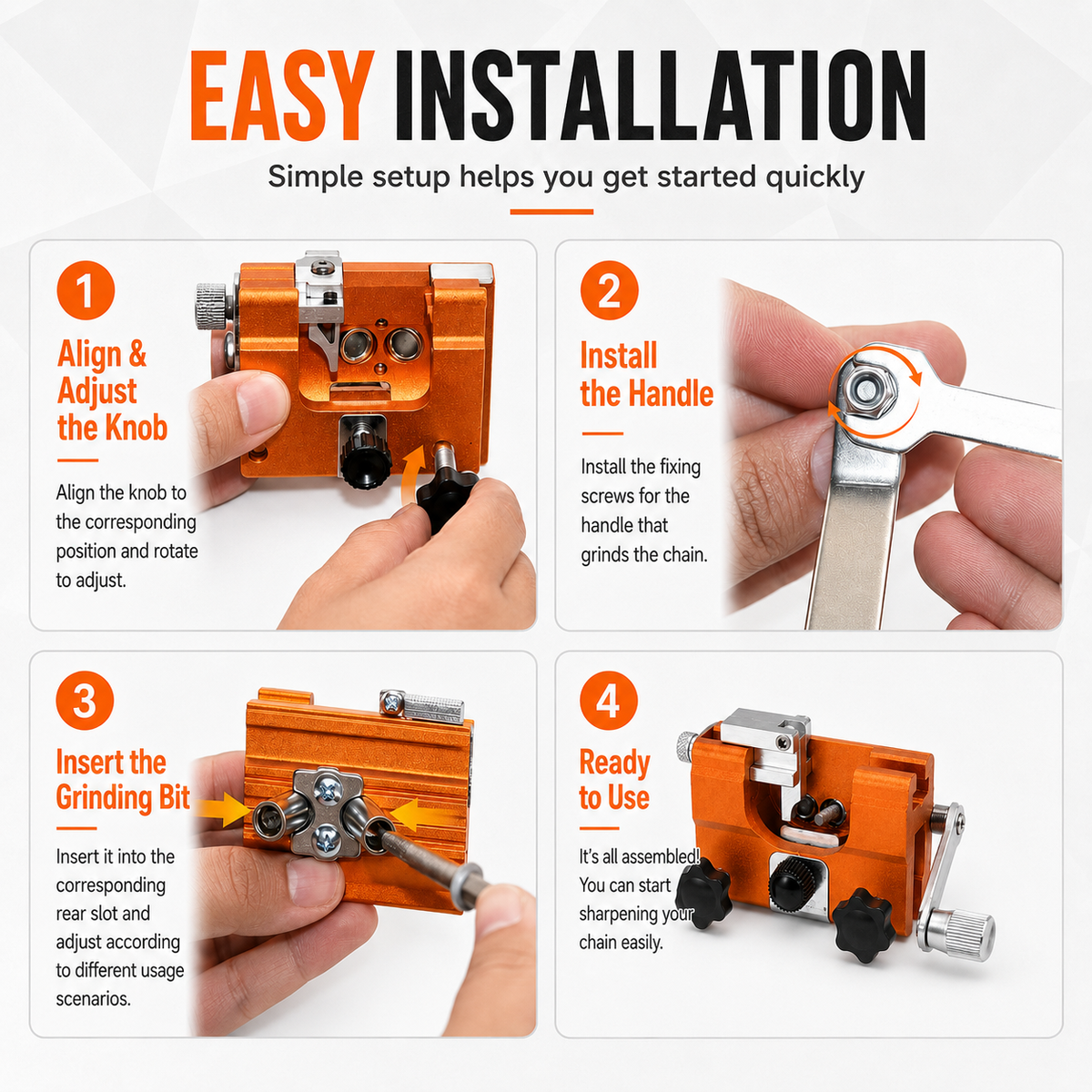 EASY INSTALLATION

Simple setup helps you get started quickly

1

Align & Adjust the Knob

Align the knob to the corresponding position and rotate to adjust.

2

Install the Handle

Install the fixing screws for the handle that grinds the chain.

3

Insert the Grinding Bit

Insert it into the corresponding rear slot and adjust according to different usage scenarios.

4

Ready to Use

It's all assembled! You can start sharpening your chain easily.