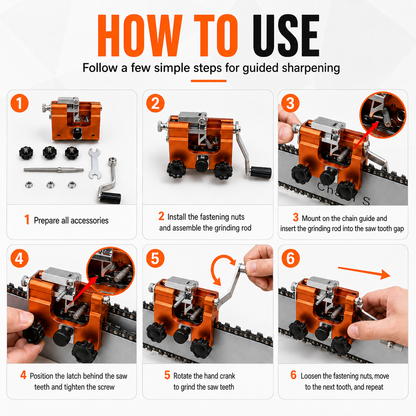 HOW TO USE
Follow a few simple steps for guided sharpening

1

1 Prepare all accessories

2

2 Install the fastening nuts and assemble the grinding rod

3

Chain S

3 Mount on the chain guide and insert the grinding rod into the saw tooth gap

4

4 Position the latch behind the saw teeth and tighten the screw

5

5 Rotate the hand crank to grind the saw teeth

6

6 Loosen the fastening nuts, move to the next tooth, and repeat